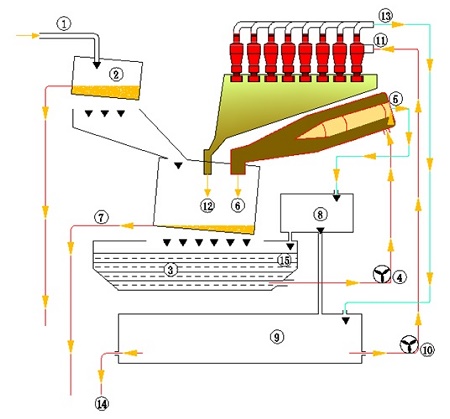 ①
⑬
⑪
②
⑤
⑫
⑥
⑦
⑧
⑮
③
④
⑨
⑩
⑭